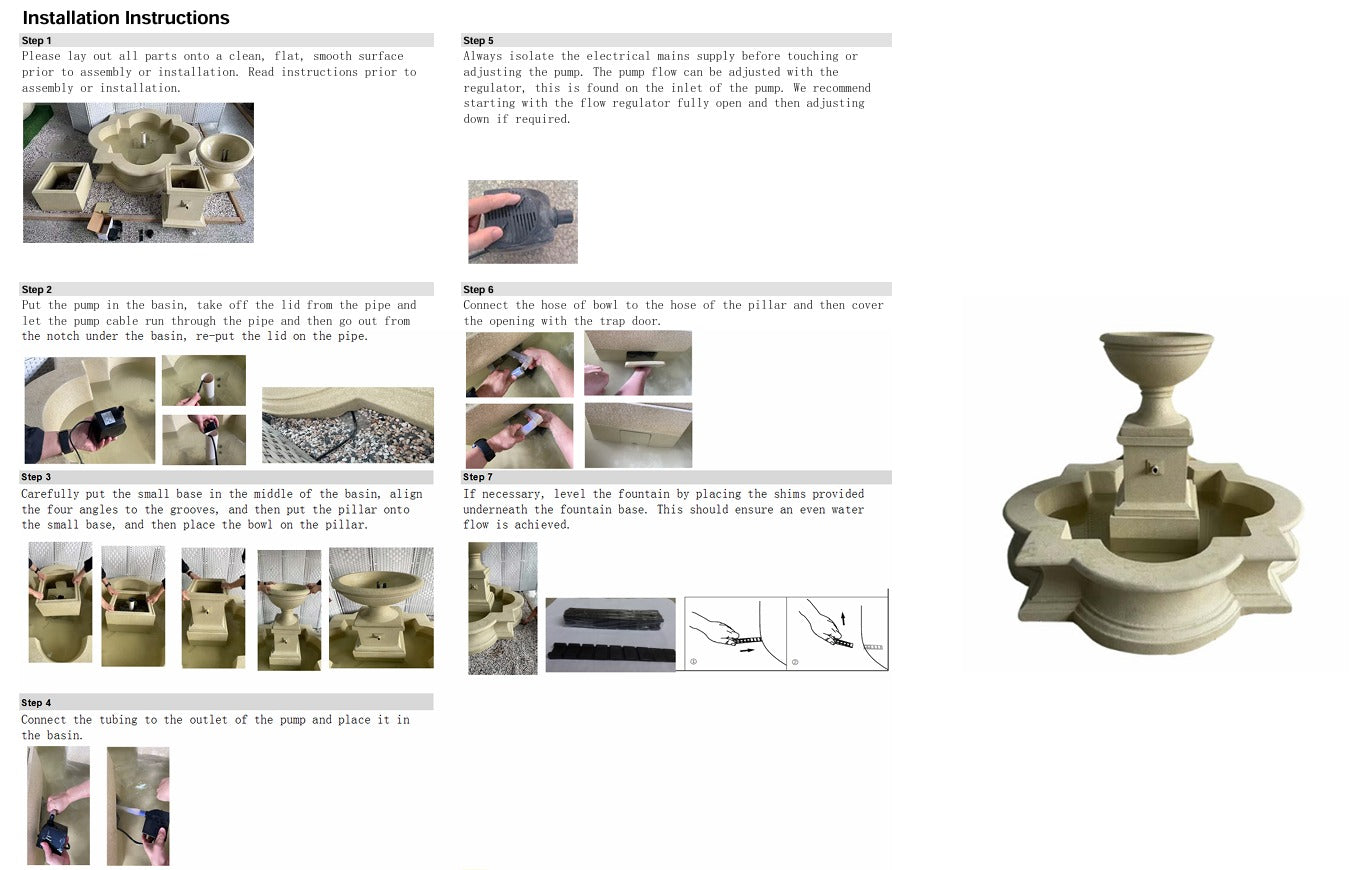 Installation Instructions

Step 1

Please lay out all parts onto a clean, flat, smooth surface prior to assembly or installation. Read instructions prior to assembly or installation.

Step 2

Put the pump in the basin, take off the lid from the pipe and let the pump cable run through the pipe and then go out from the notch under the basin, re-put the lid on the pipe.

Step 3

Carefully put the small base in the middle of the basin, align the four angles to the grooves, and then put the pillar onto the small base, and then place the bowl on the pillar.

Step 4

Connect the tubing to the outlet of the pump and place it in the basin.

Step 5

Always isolate the electrical mains supply before touching or adjusting the pump. The pump flow can be adjusted with the regulator, this is found on the inlet of the pump. We recommend starting with the flow regulator fully open and then adjusting down if required.

Step 6

Connect the hose of bowl to the hose of the pillar and then cover the opening with the trap door.

Step 7

If necessary, level the fountain by placing the shims provided underneath the fountain base. This should ensure an even water flow is achieved.

①

②